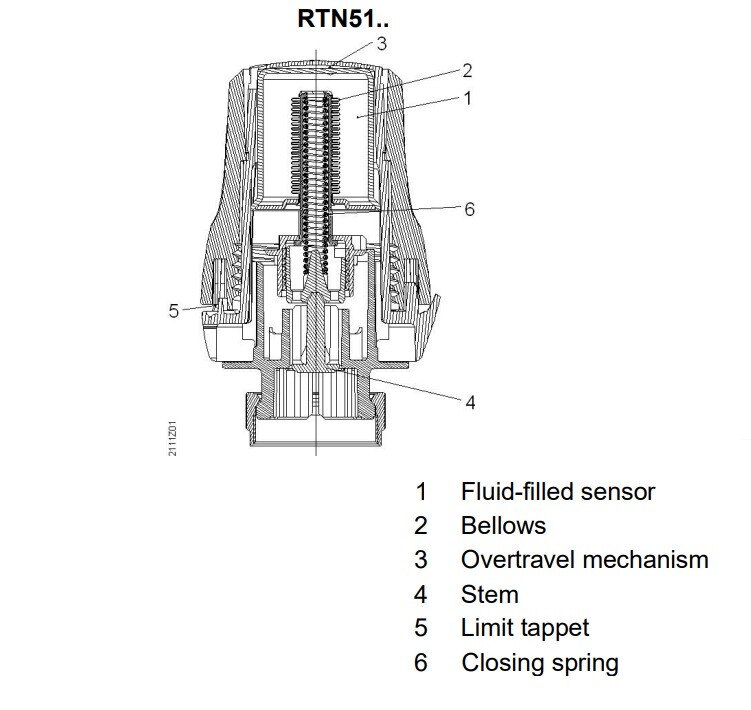 RTN51..

3
2
1
6
5
4

2111Z01

1 Fluid-filled sensor
2 Bellows
3 Overtravel mechanism
4 Stem
5 Limit tappet
6 Closing spring