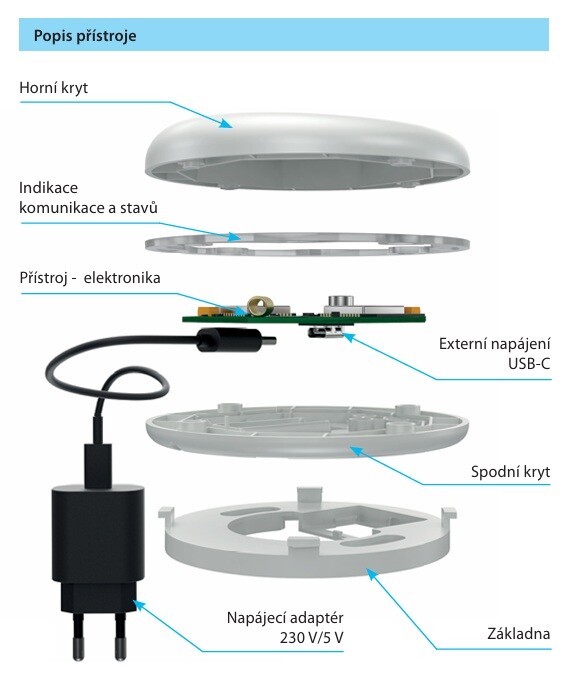 Popis přístroje

Horní kryt

Indikace komunikace a stavů

Přístroj - elektronika

Externí napájení USB-C

Spodní kryt

Napájecí adaptér 230 V/5 V

Základna