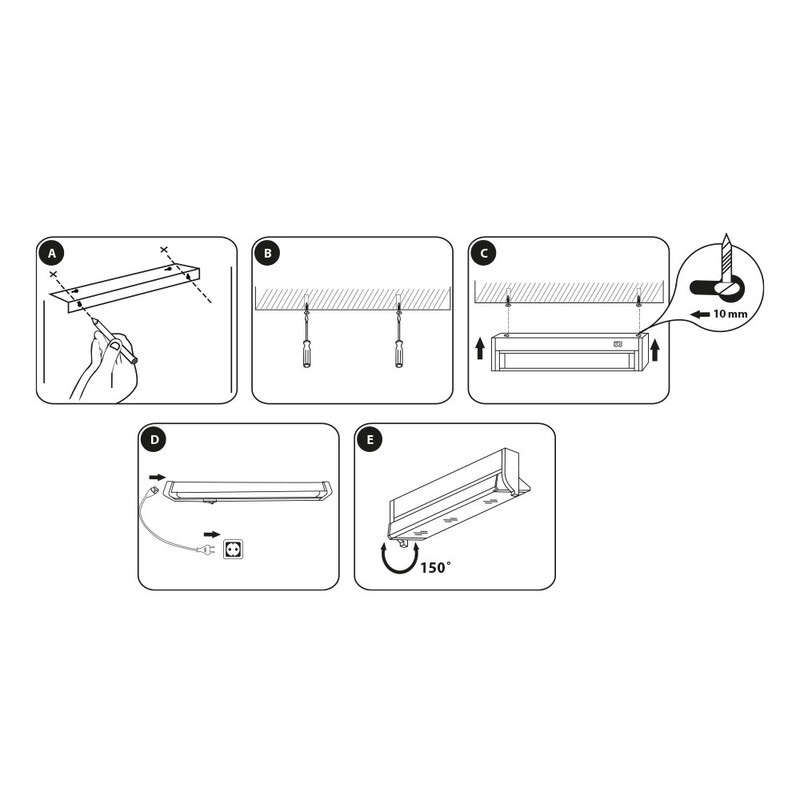 A

B

C

10 mm

D

E

150°