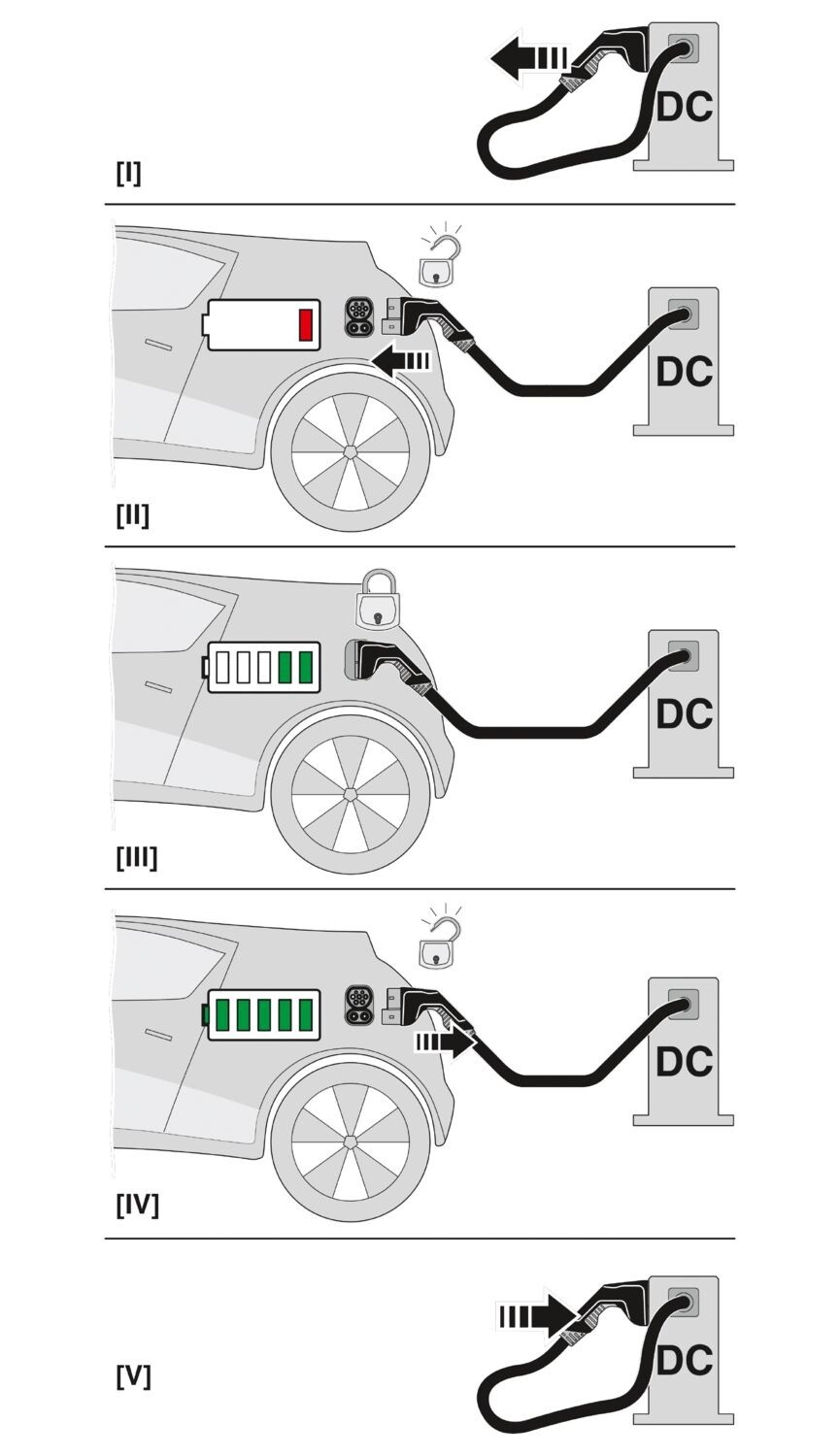 DC

[I]

DC

[II]

DC

[III]

DC

[IV]

DC

[V]