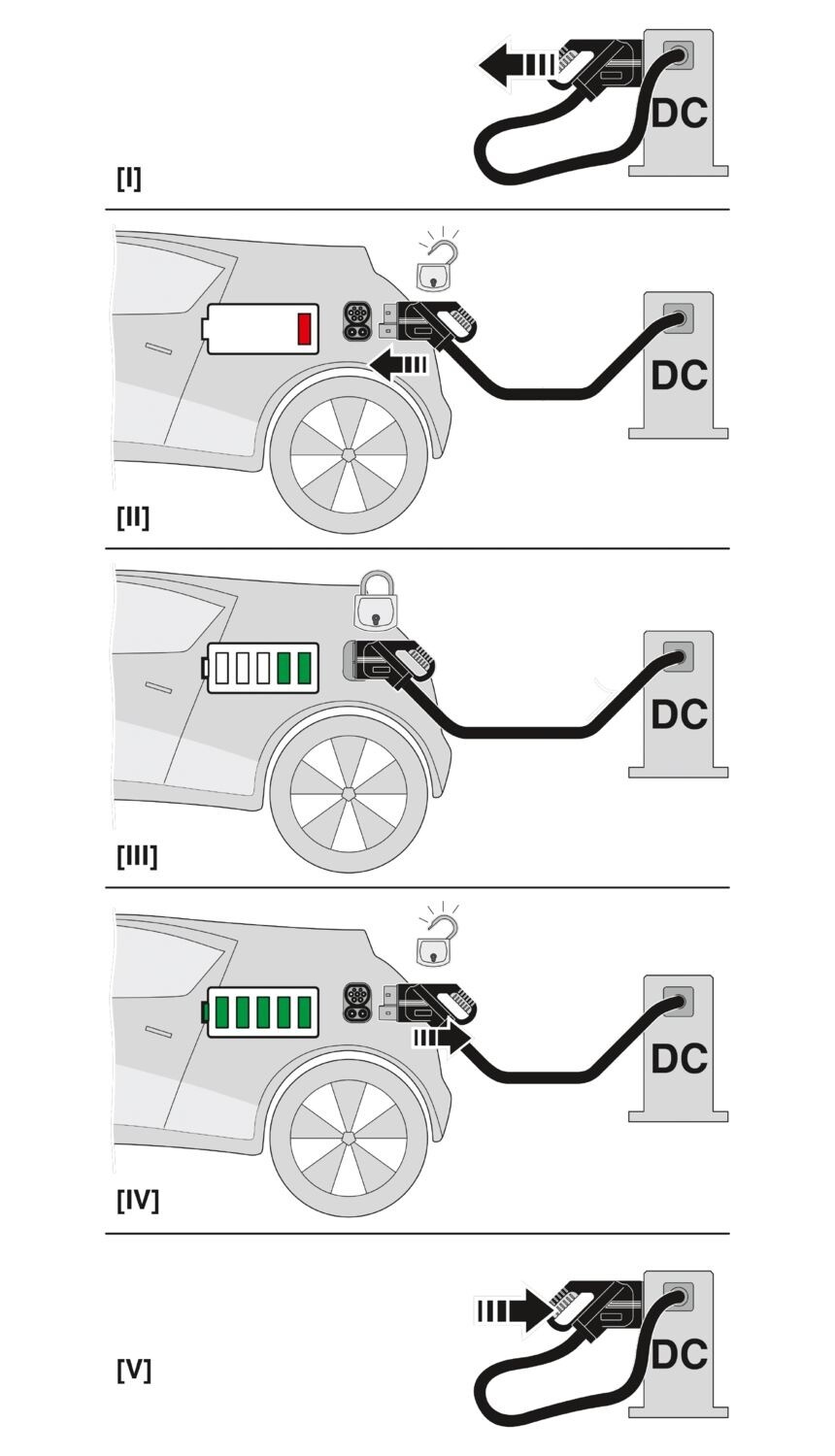 DC
[I]

DC
[II]

DC
[III]

DC
[IV]

DC
[V]