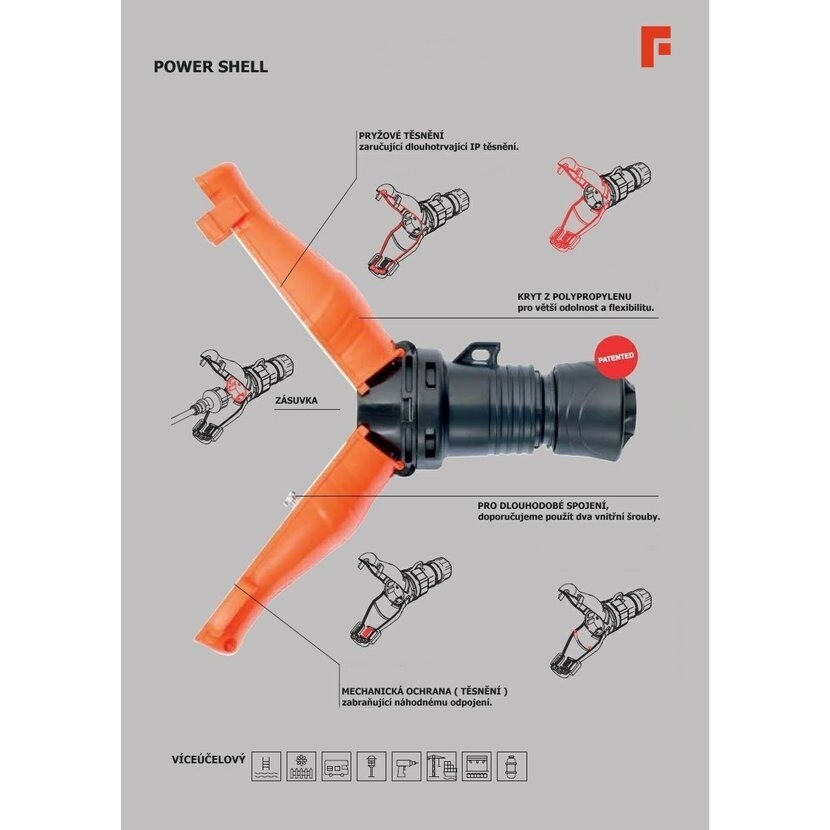 POWER SHELL

PRYŽOVÉ TĚSNĚNÍ
zaručující dlouhotrvající IP těsnění.

KRYT Z POLYPROPYLENU
pro větší odolnost a flexibilitu.

PATENTED

ZÁSUVKA

PRO DLOUHODOBÉ SPOJENÍ,
doporučujeme použít dva vnitřní šrouby.

MECHANICKÁ OCHRANA ( TĚSNĚNÍ )
zabraňující náhodnému odpojení.

VÍCEÚČELOVÝ