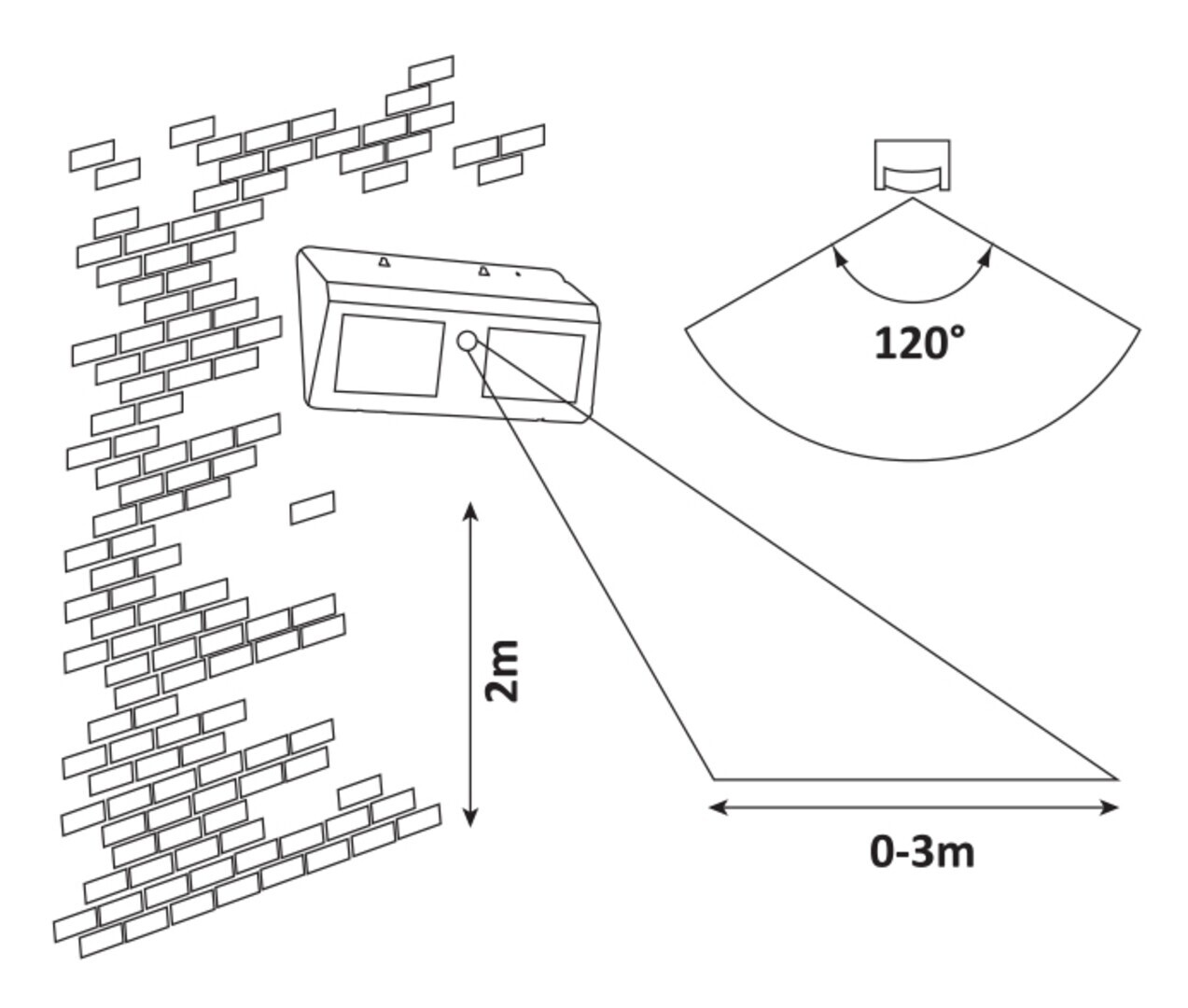 120°

2m

0-3m