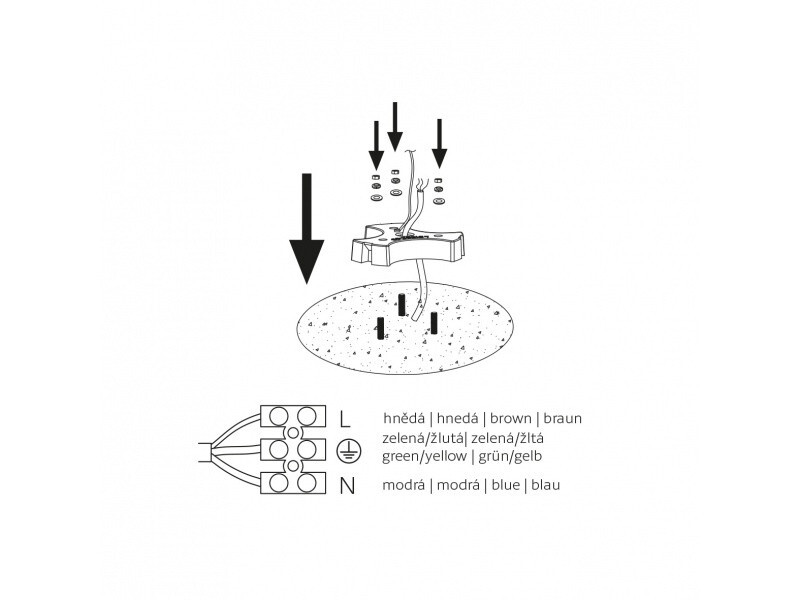 L hnědá | hnedá | brown | braun
zelená/žlutá| zelená/žltá
green/yellow | grün/gelb
N modrá | modrá | blue | blau