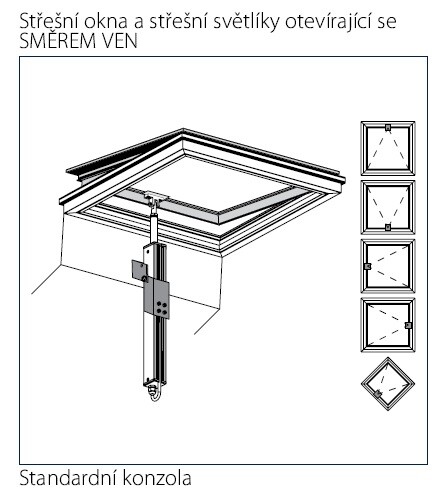 Střešní okna a střešní světlíky otevírající se SMĚREM VEN

Standardní konzola