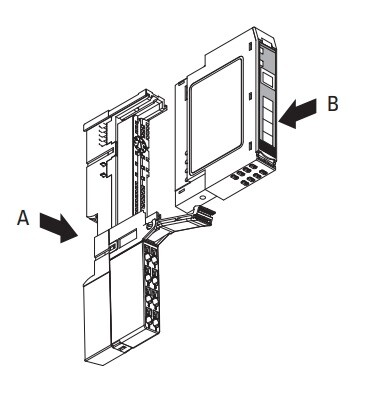 B

A