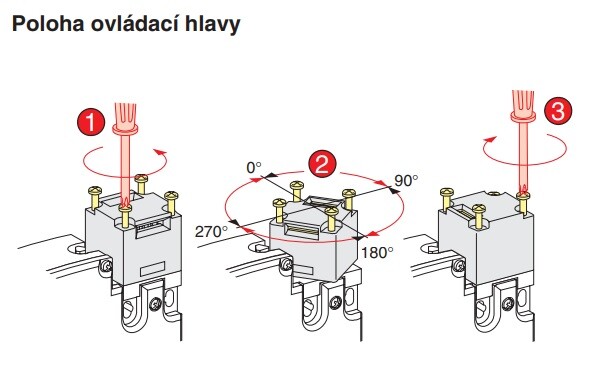 Poloha ovládací hlavy

1

2

0°

90°

270°

180°

3