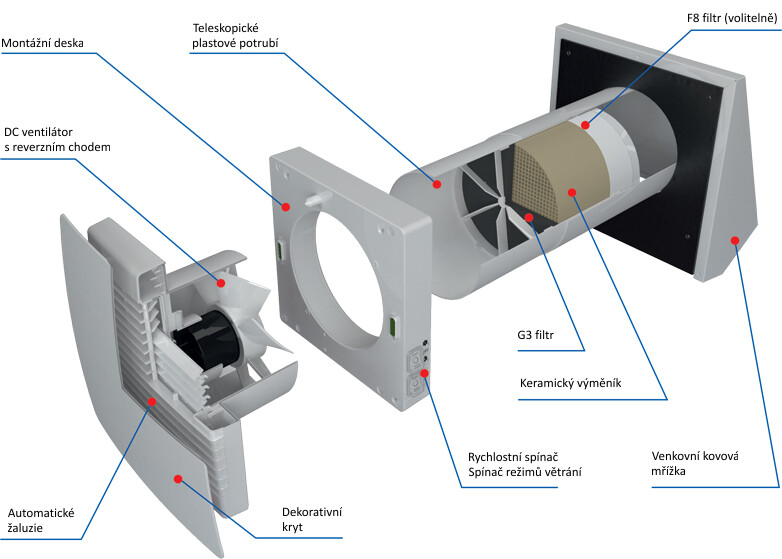 Montážní deska

Teleskopické plastové potrubí

F8 filtr (volitelně)

DC ventilátor s reverzním chodem

G3 filtr

Keramický výměník

Rychlostní spínač Spínač režimů větrání

Venkovní kovová mřížka

Automatické žaluzie

Dekorativní kryt